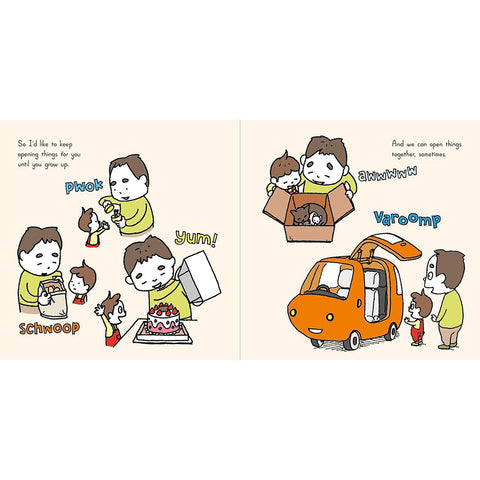 So I'd like to keep opening things for you until you grow up.

pwok

yum!

schwoop

And we can open things together, sometimes.

awwwww

Varoomp